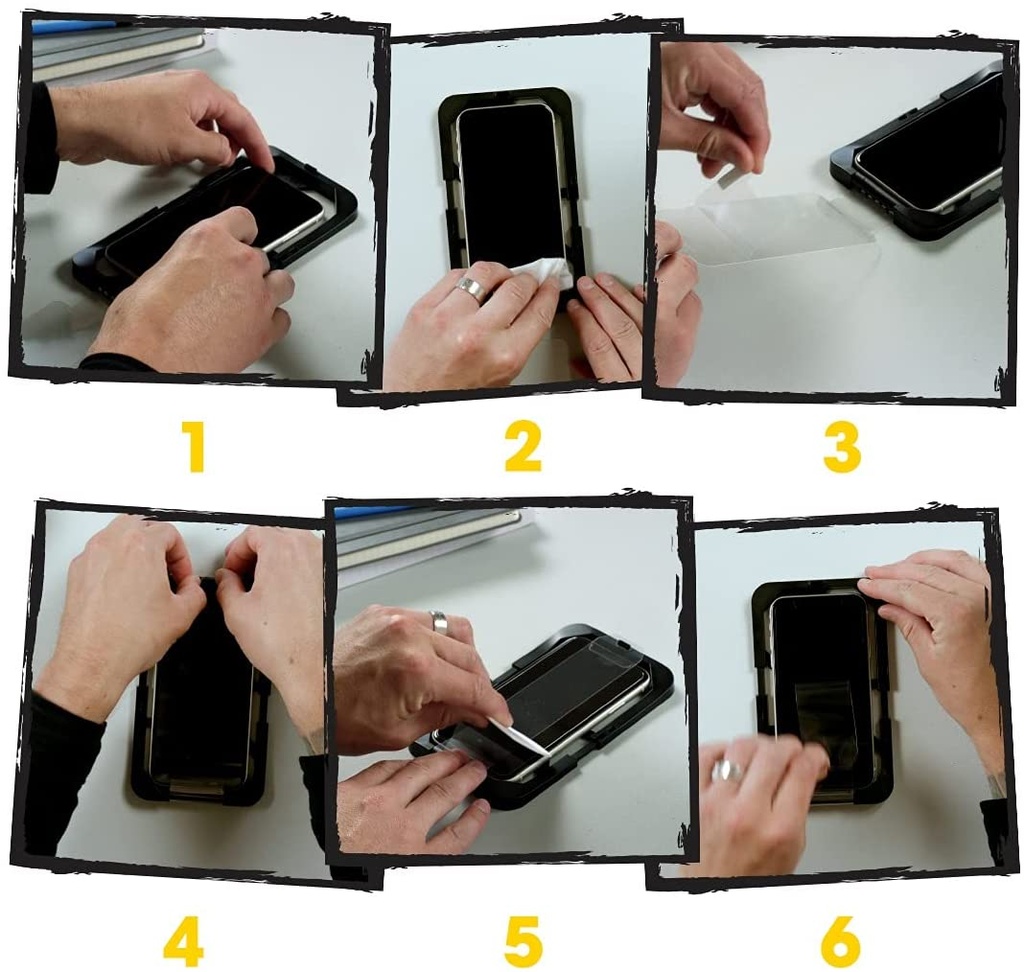 1

2

3

4

5

6