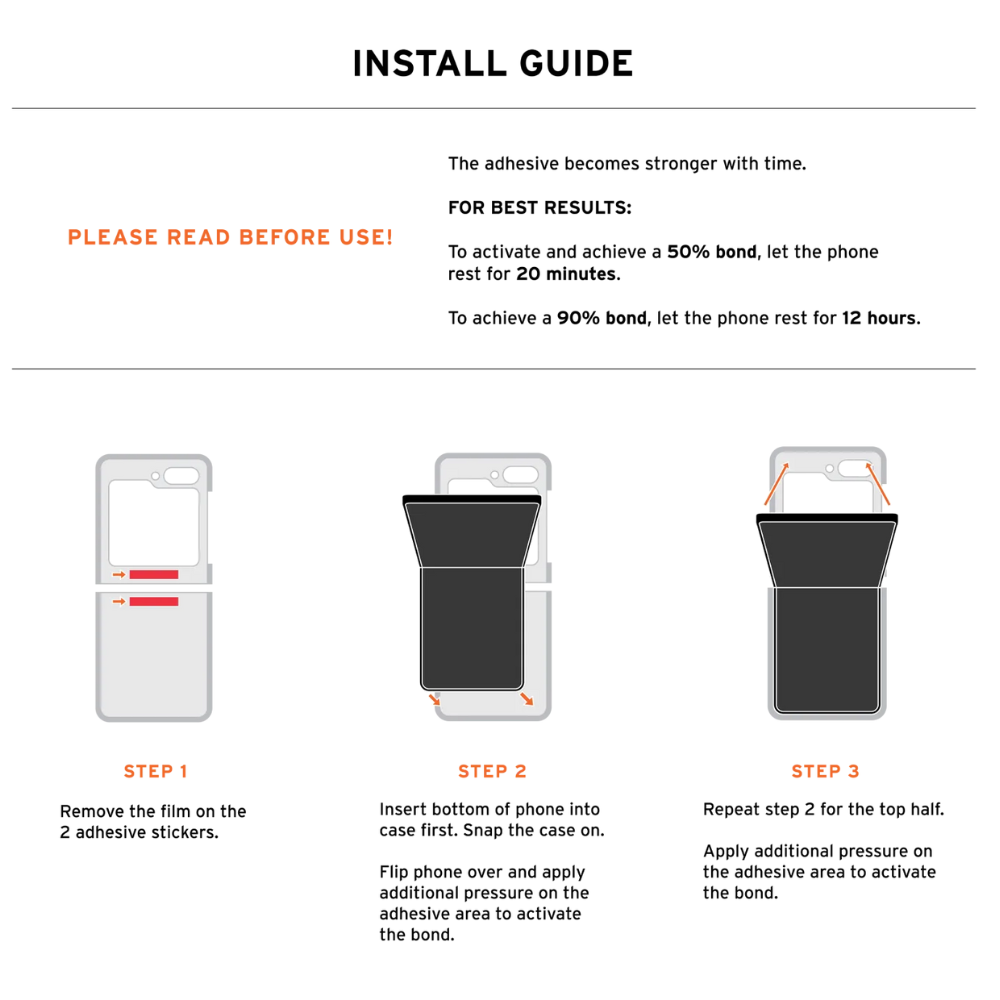 INSTALL GUIDE

PLEASE READ BEFORE USE!

The adhesive becomes stronger with time.

FOR BEST RESULTS:

To activate and achieve a 50% bond, let the phone rest for 20 minutes.

To achieve a 90% bond, let the phone rest for 12 hours.

STEP 1

Remove the film on the 2 adhesive stickers.

STEP 2

Insert bottom of phone into case first. Snap the case on.

Flip phone over and apply additional pressure on the adhesive area to activate the bond.

STEP 3

Repeat step 2 for the top half.

Apply additional pressure on the adhesive area to activate the bond.