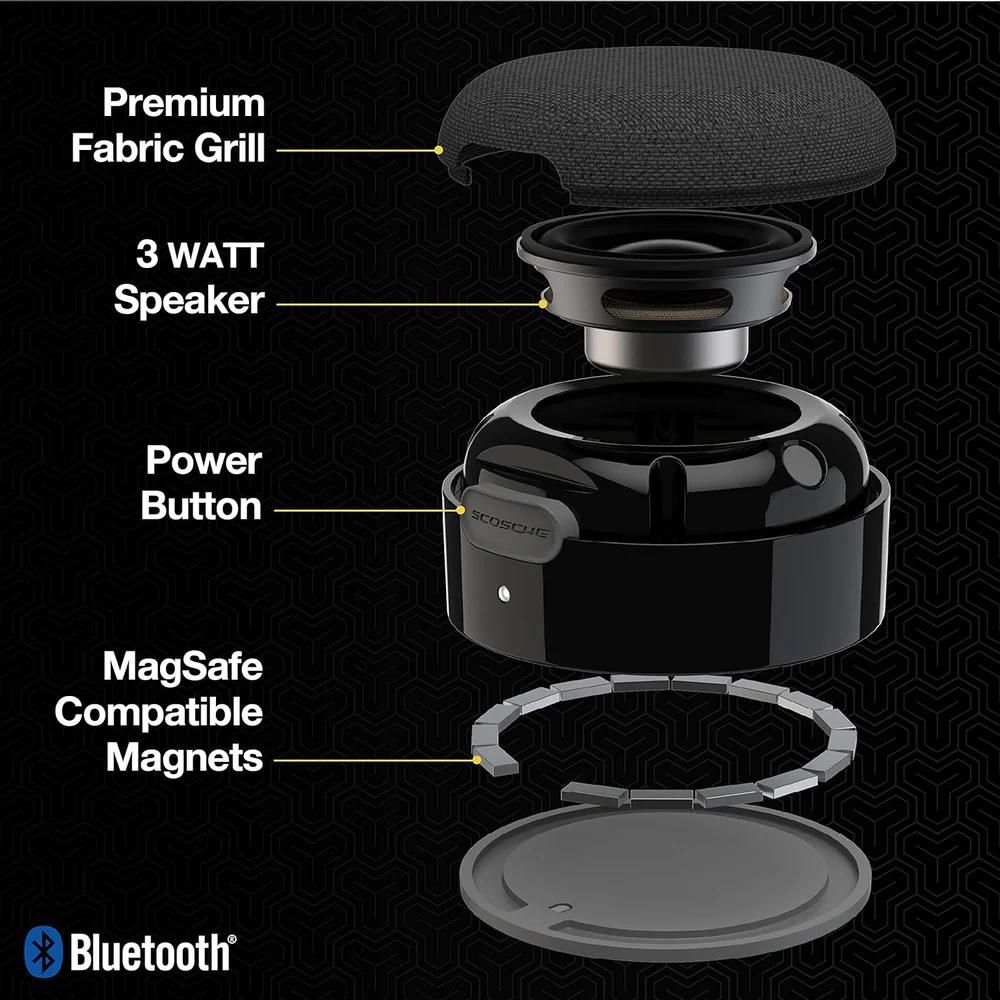 Premium Fabric Grill

3 WATT Speaker

Power Button

SCOSCHE

MagSafe Compatible Magnets

Bluetooth®