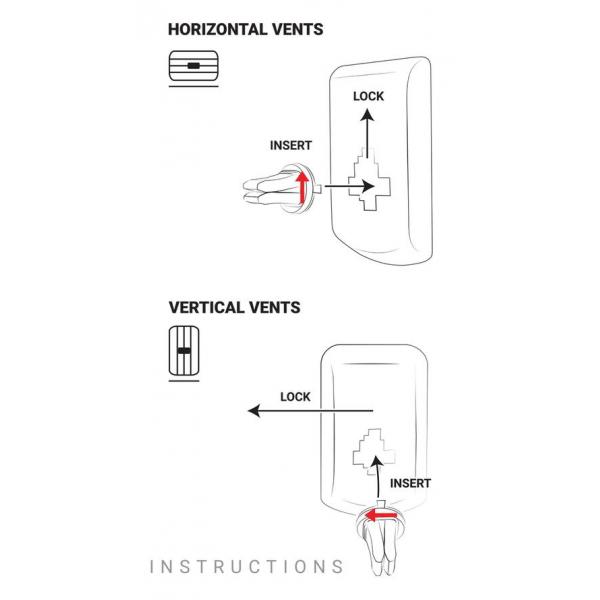 HORIZONTAL VENTS

LOCK

INSERT

VERTICAL VENTS

LOCK

INSERT

INSTRUCTIONS