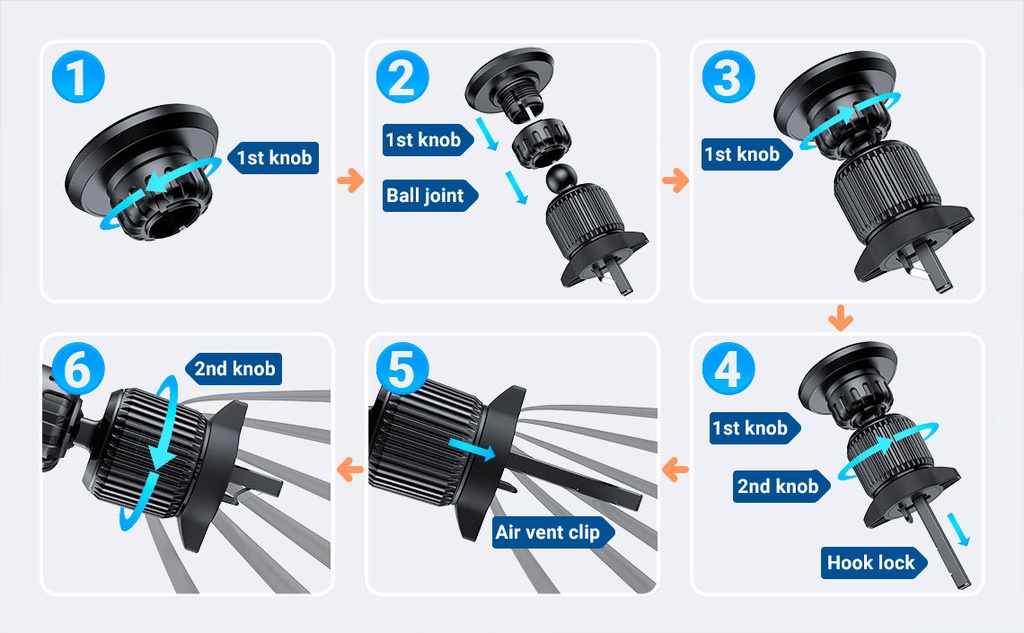 1
1st knob

2
1st knob
Ball joint

3
1st knob

4
1st knob
2nd knob
Hook lock

5
Air vent clip

6
2nd knob