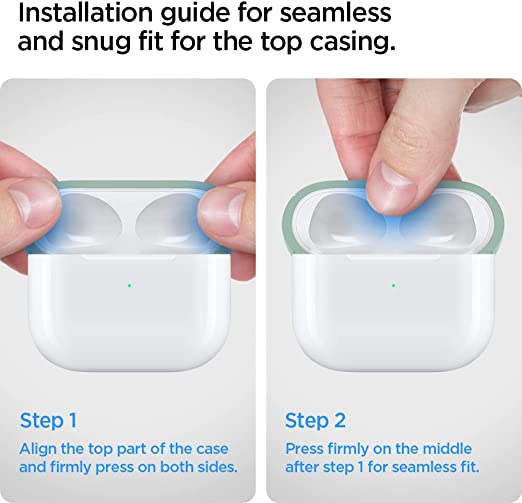 Installation guide for seamless and snug fit for the top casing.

Step 1

Align the top part of the case and firmly press on both sides.

Step 2

Press firmly on the middle after step 1 for seamless fit.