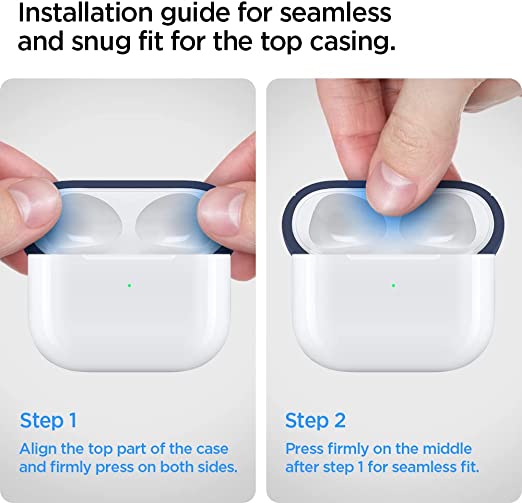 Installation guide for seamless and snug fit for the top casing.

Step 1
Align the top part of the case and firmly press on both sides.

Step 2
Press firmly on the middle after step 1 for seamless fit.