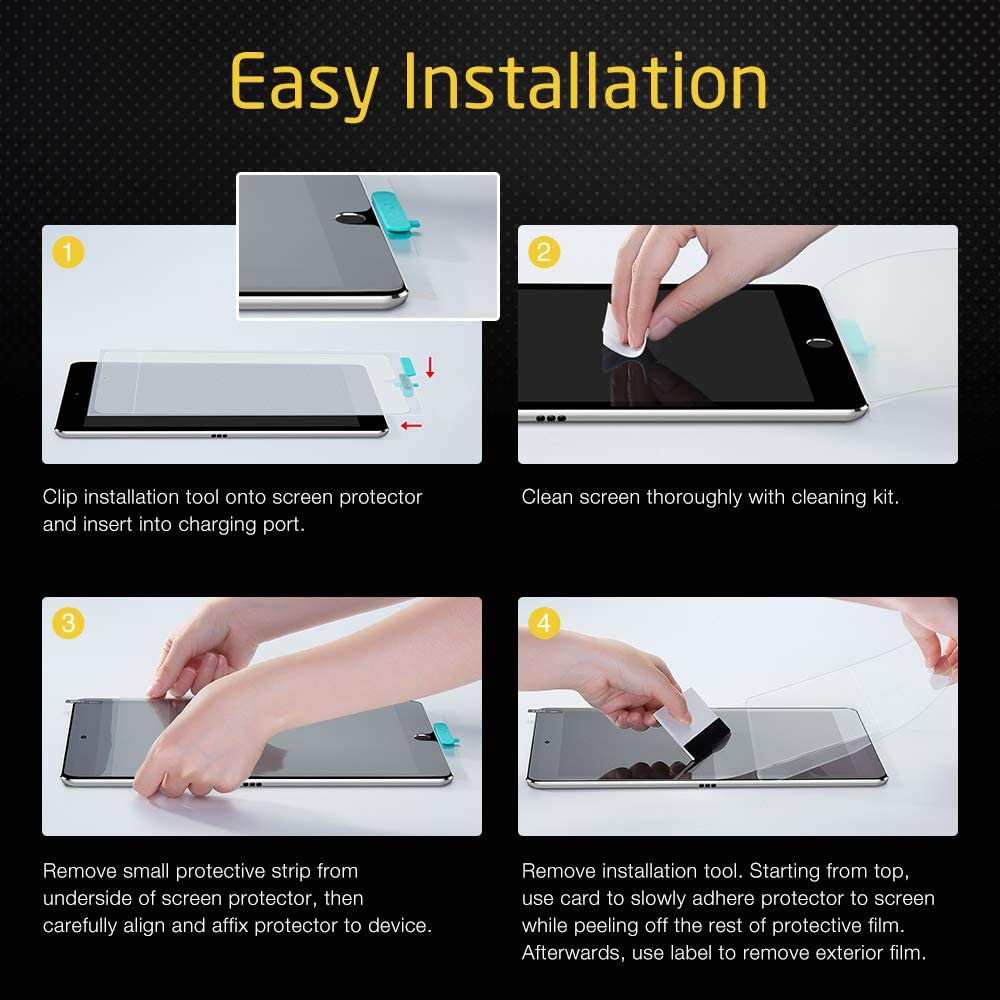 Easy Installation

1

Clip installation tool onto screen protector and insert into charging port.

2

Clean screen thoroughly with cleaning kit.

3

Remove small protective strip from underside of screen protector, then carefully align and affix protector to device.

4

Remove installation tool. Starting from top, use card to slowly adhere protector to screen while peeling off the rest of protective film. Afterwards, use label to remove exterior film.