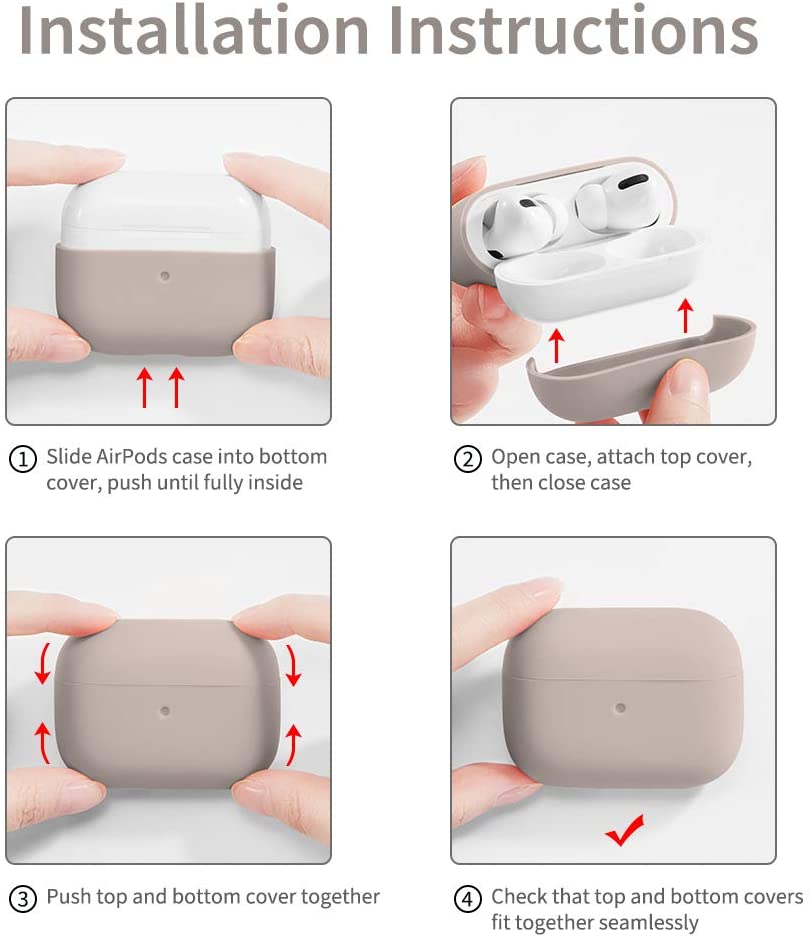 Installation Instructions

① Slide AirPods case into bottom cover, push until fully inside

② Open case, attach top cover, then close case

③ Push top and bottom cover together

④ Check that top and bottom covers fit together seamlessly