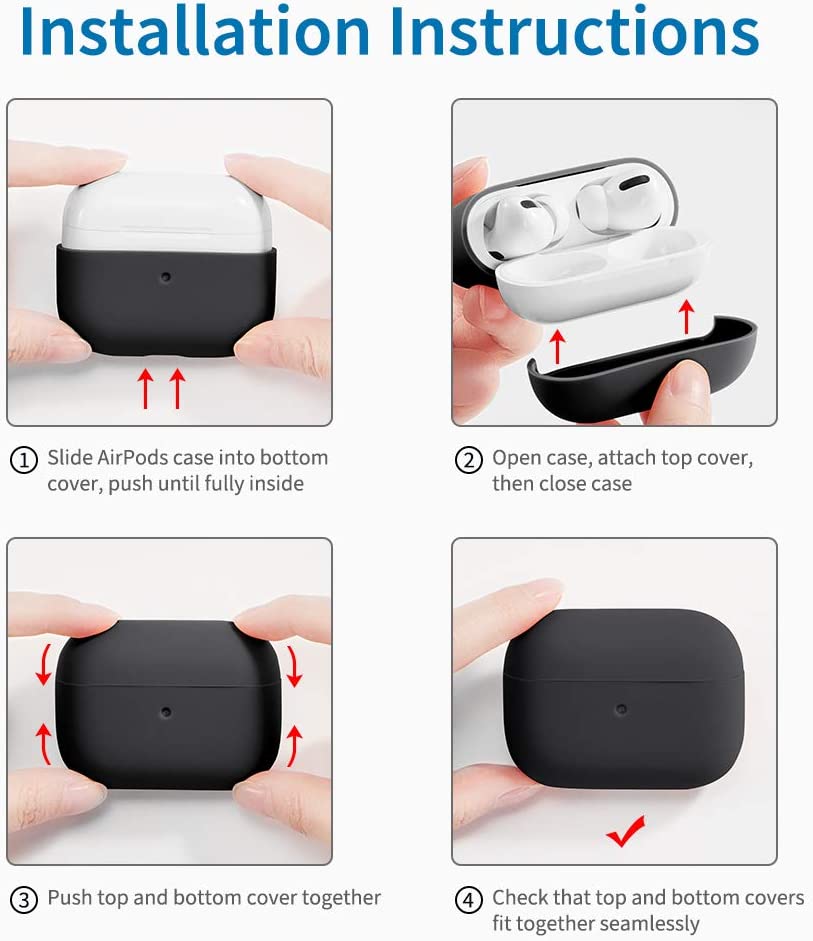 Installation Instructions

① Slide AirPods case into bottom cover, push until fully inside

② Open case, attach top cover, then close case

③ Push top and bottom cover together

④ Check that top and bottom covers fit together seamlessly