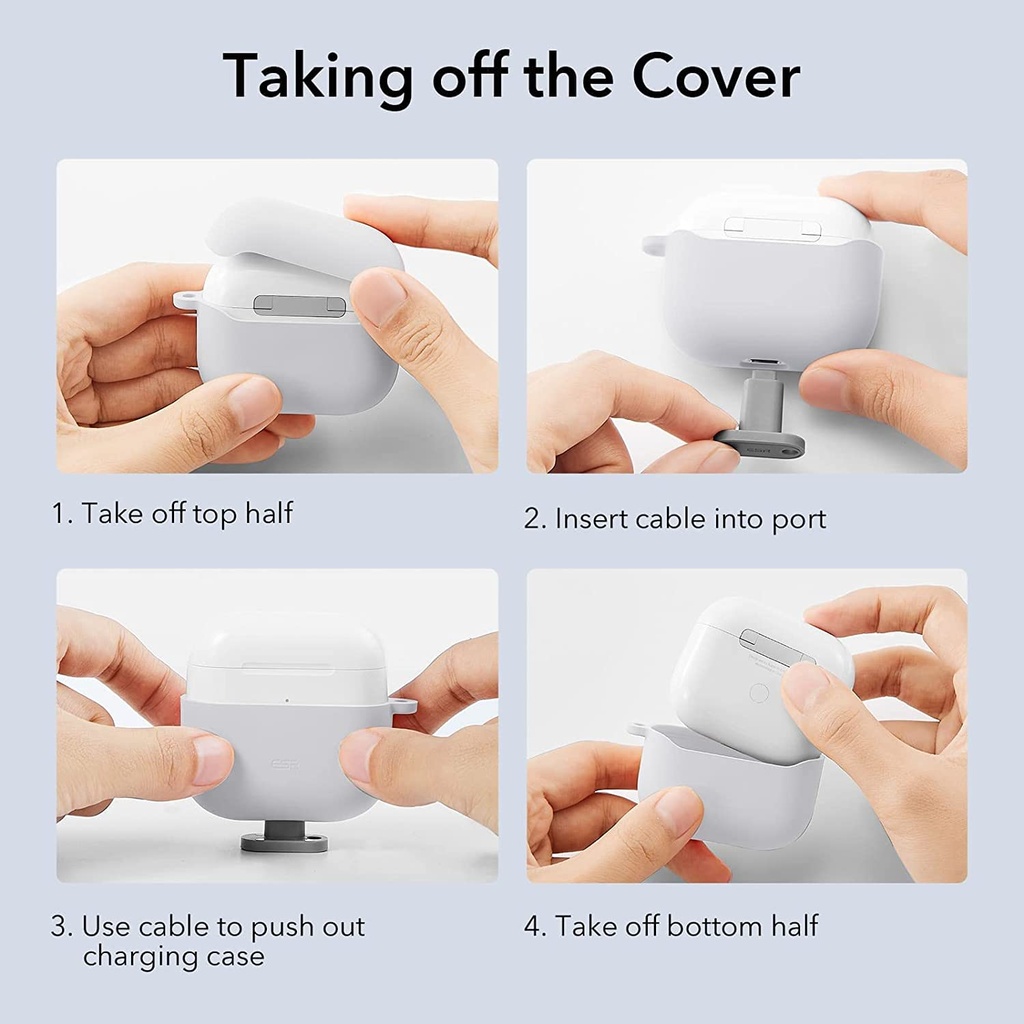 Taking off the Cover

1. Take off top half

2. Insert cable into port

ESR

3. Use cable to push out charging case

4. Take off bottom half