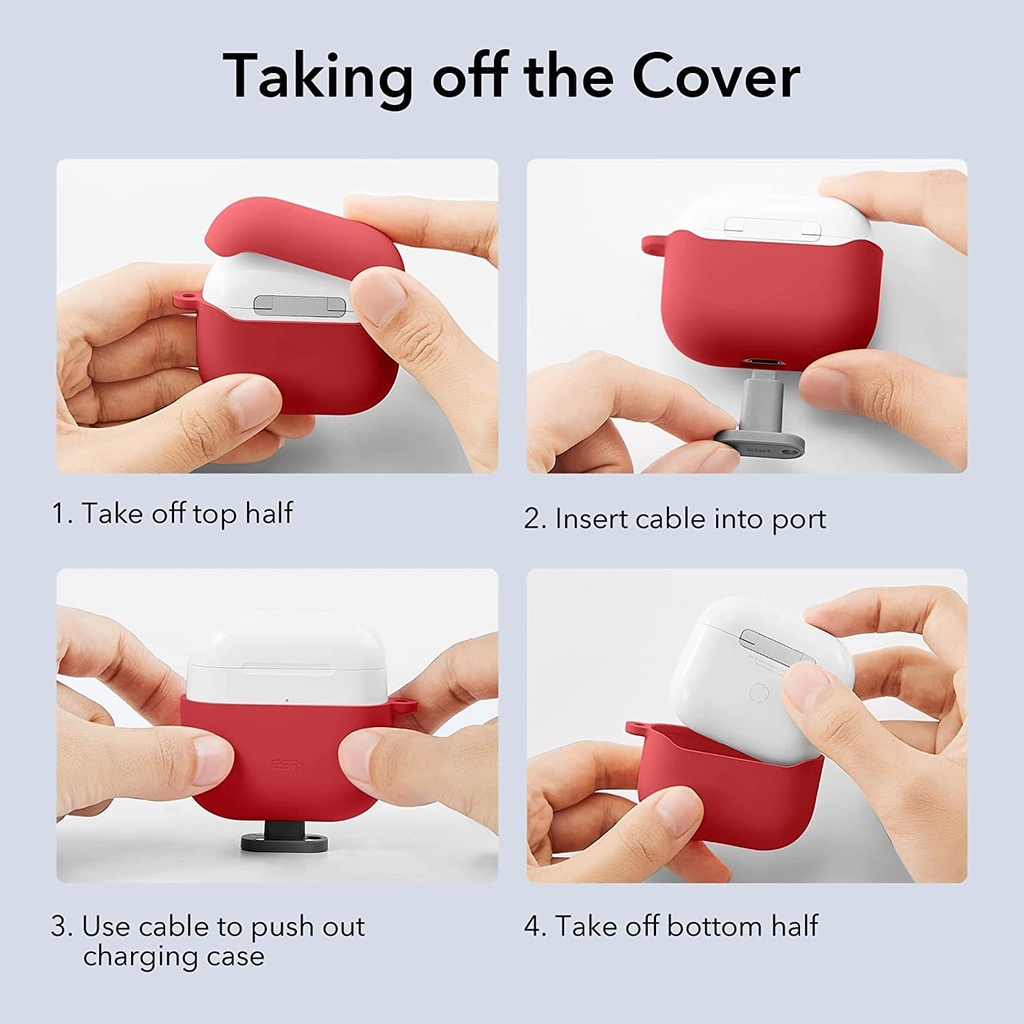 Taking off the Cover

1. Take off top half

2. Insert cable into port

ESR

3. Use cable to push out charging case

4. Take off bottom half