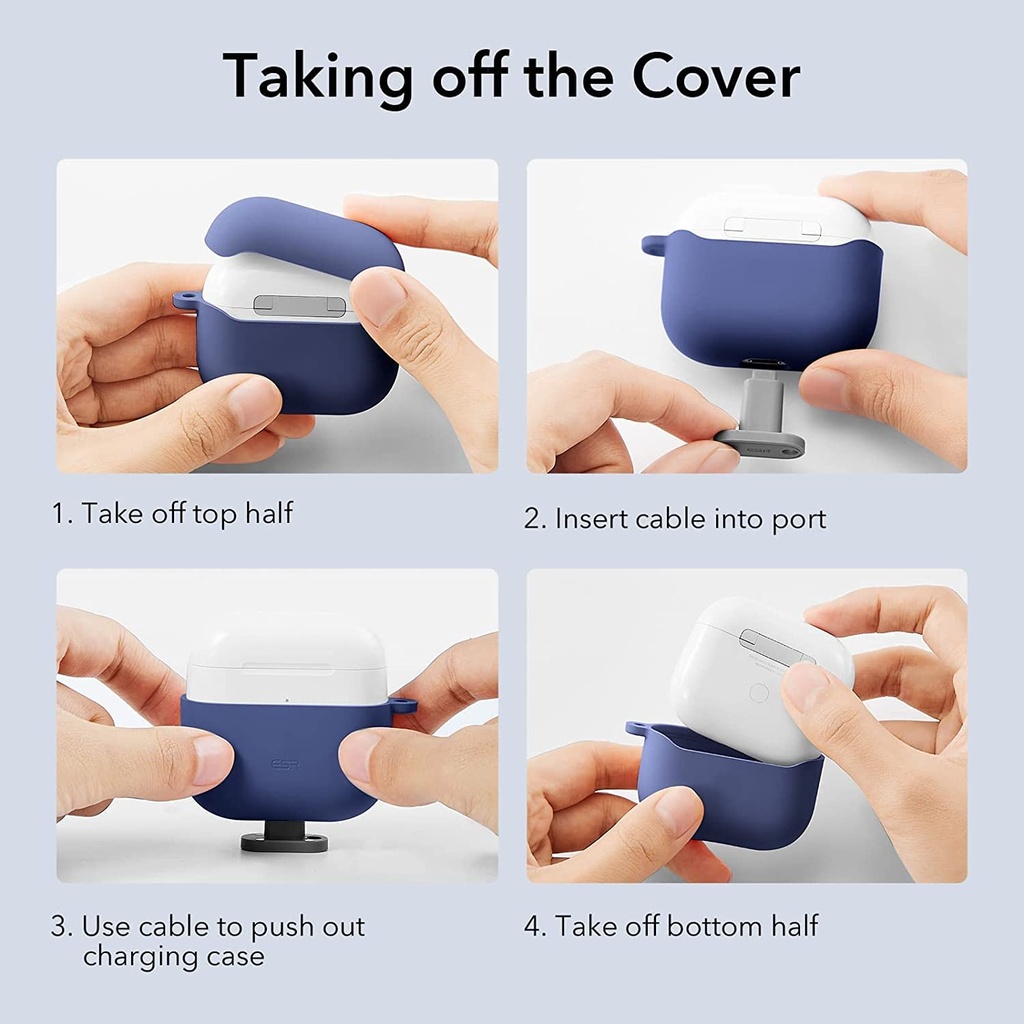 Taking off the Cover

1. Take off top half

2. Insert cable into port

ESR

3. Use cable to push out charging case

4. Take off bottom half