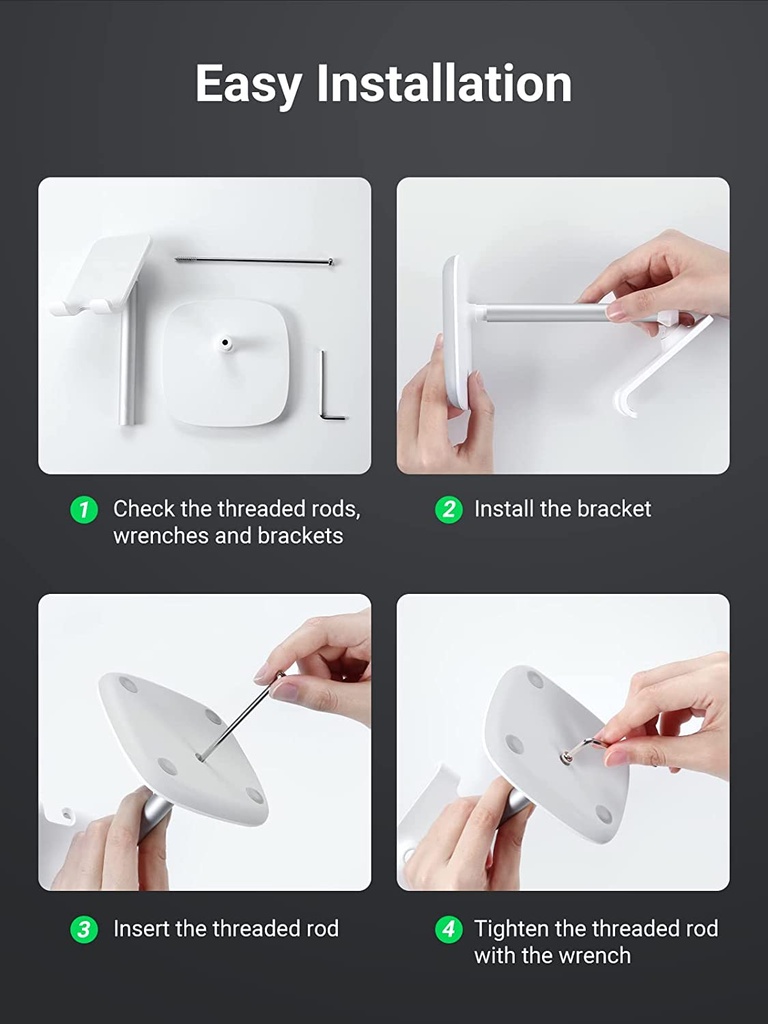 Easy Installation

1 Check the threaded rods, wrenches and brackets

2 Install the bracket

3 Insert the threaded rod

4 Tighten the threaded rod with the wrench